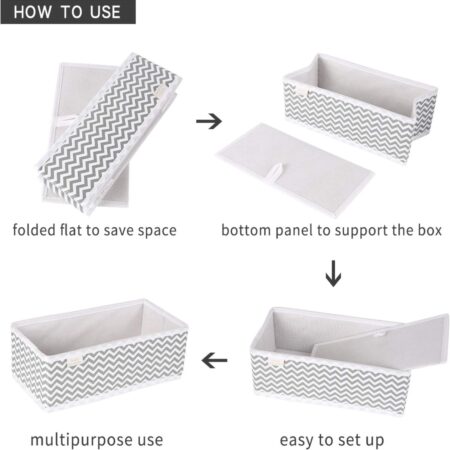 HOW TO USE

folded flat to save space

bottom panel to support the box

multipurpose use

easy to set up